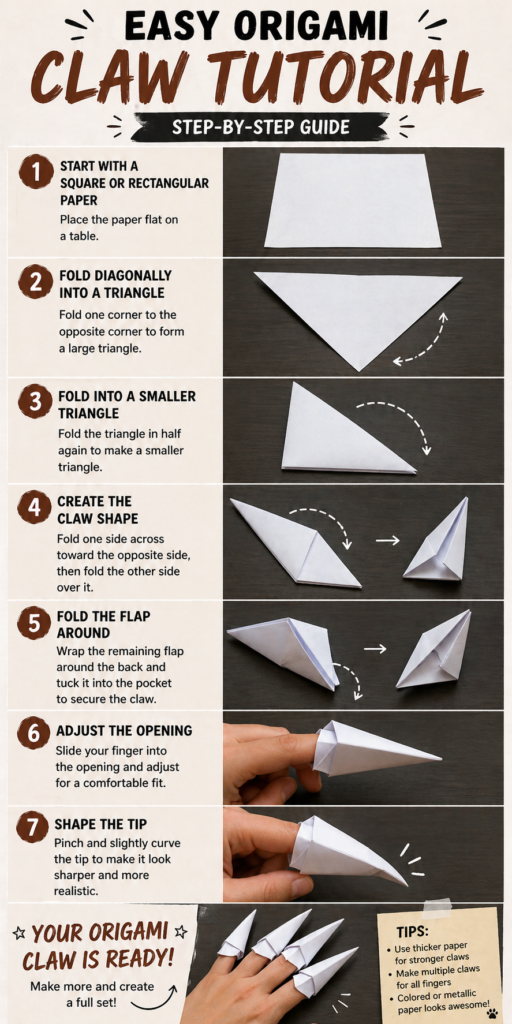 EASY ORIGAMI
CLAW TUTORIAL
STEP-BY-STEP GUIDE

1
START WITH A SQUARE OR RECTANGULAR PAPER
Place the paper flat on a table.

2
FOLD DIAGONALLY INTO A TRIANGLE
Fold one corner to the opposite corner to form a large triangle.

3
FOLD INTO A SMALLER TRIANGLE
Fold the triangle in half again to make a smaller triangle.

4
CREATE THE CLAW SHAPE
Fold one side across toward the opposite side, then fold the other side over it.

5
FOLD THE FLAP AROUND
Wrap the remaining flap around the back and tuck it into the pocket to secure the claw.

6
ADJUST THE OPENING
Slide your finger into the opening and adjust for a comfortable fit.

7
SHAPE THE TIP
Pinch and slightly curve the tip to make it look sharper and more realistic.

YOUR ORIGAMI CLAW IS READY!
Make more and create a full set!

TIPS:
• Use thicker paper for stronger claws
• Make multiple claws for all fingers
• Colored or metallic paper looks awesome!